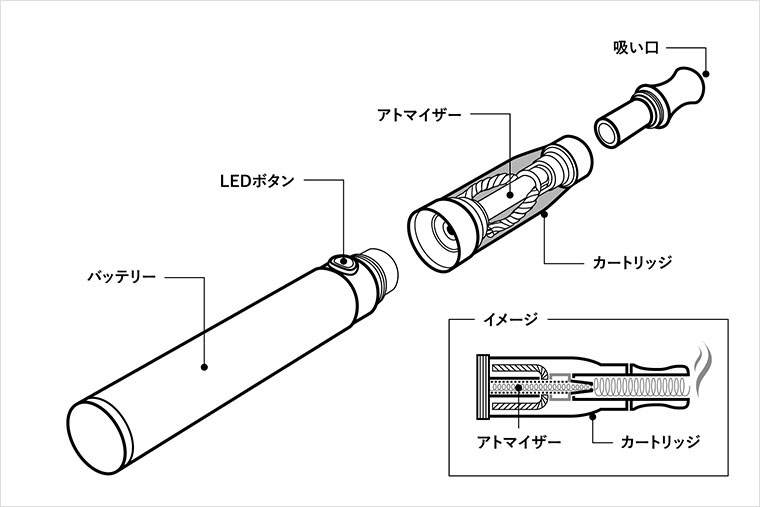 吸い口

アトマイザー

LEDボタン

カートリッジ

バッテリー

イメージ

アトマイザー

カートリッジ